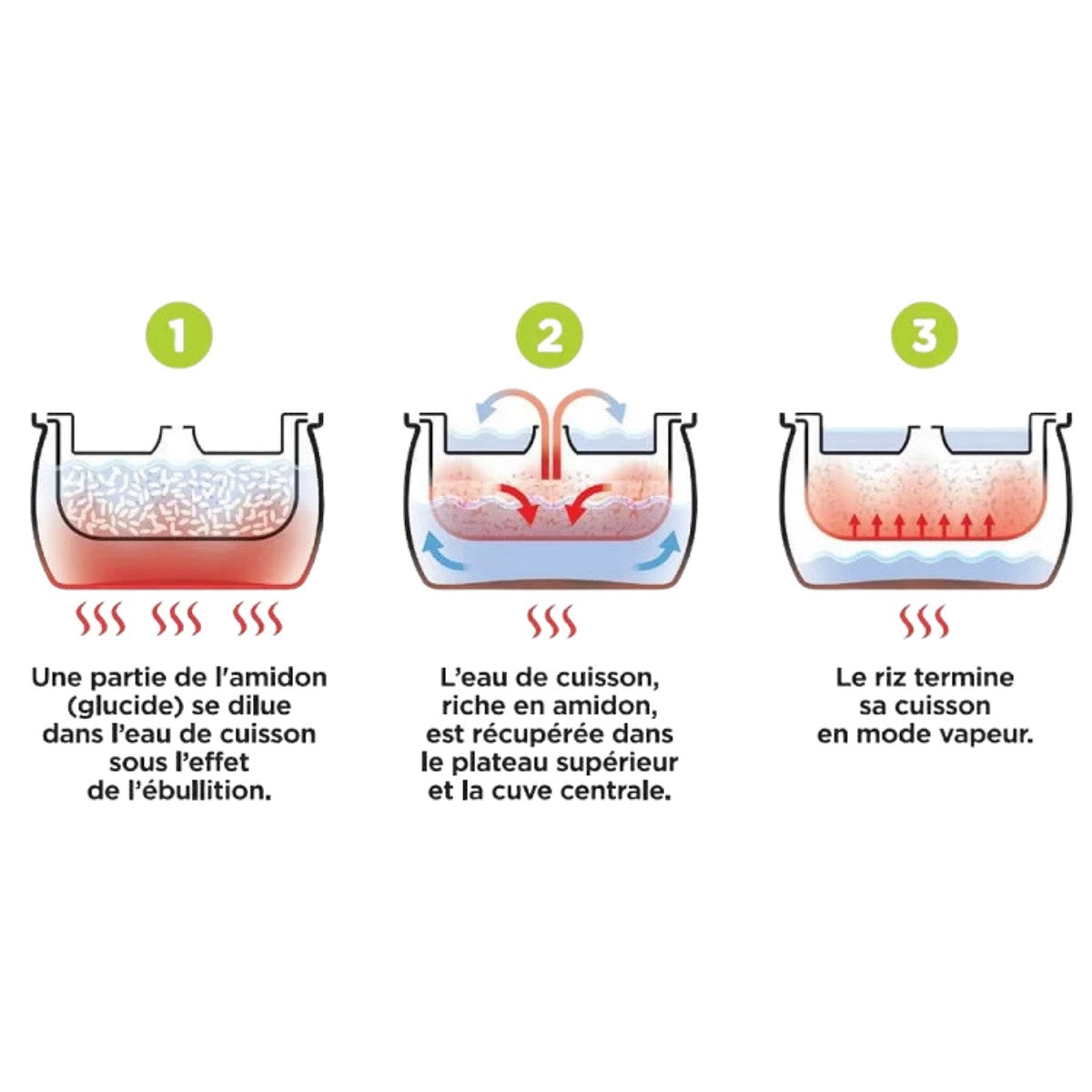 1

Une partie de l'amidon (glucide) se dilue dans l'eau de cuisson sous l'effet de l'ébullition.

2

L'eau de cuisson, riche en amidon, est récupérée dans le plateau supérieur et la cuve centrale.

3

Le riz termine sa cuisson en mode vapeur.